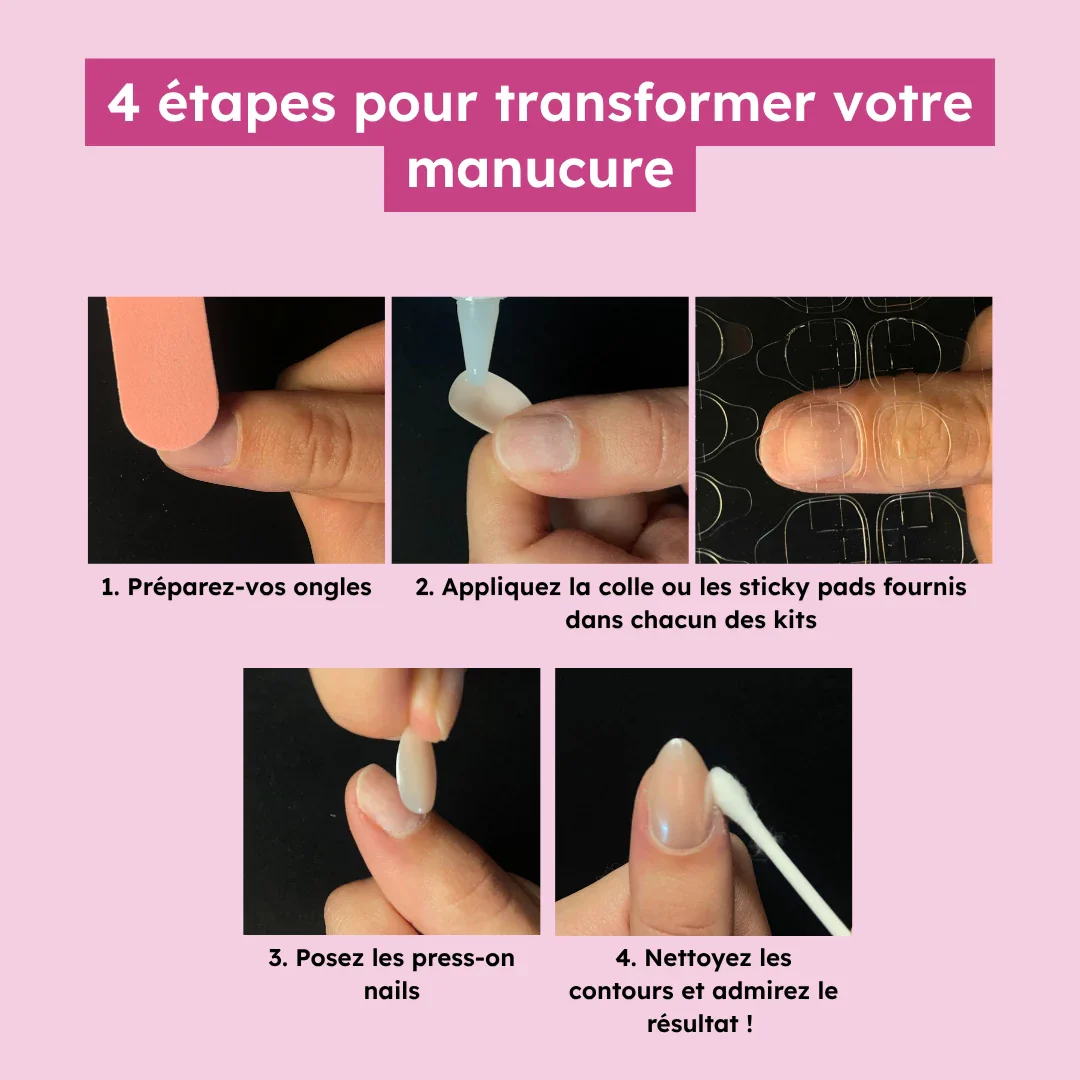 4 étapes pour transformer votre manucure

1. Préparez-vos ongles

2. Appliquez la colle ou les sticky pads fournis dans chacun des kits

3. Posez les press-on nails

4. Nettoyez les contours et admirez le résultat !