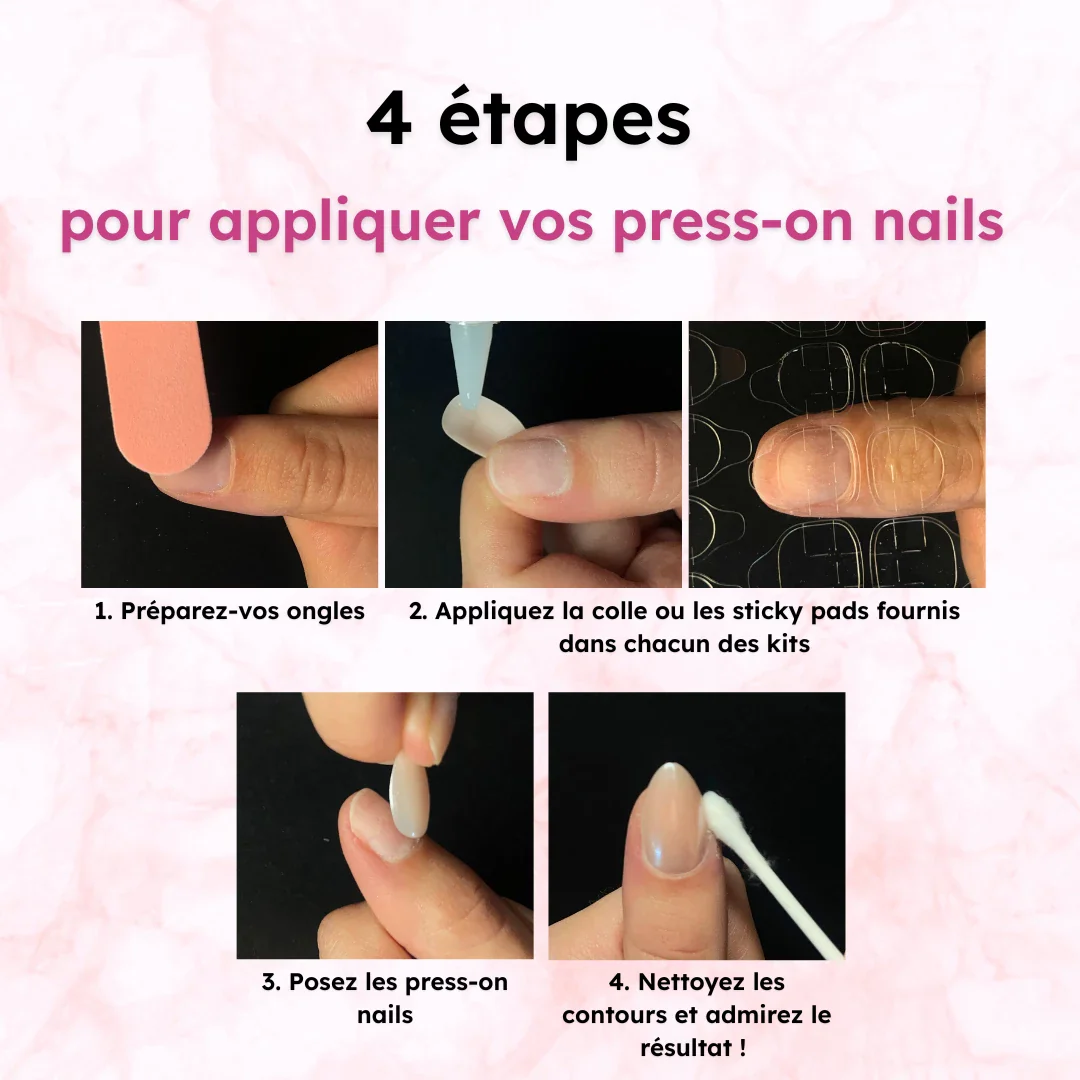 4 étapes

pour appliquer vos press-on nails

1. Préparez-vos ongles

2. Appliquez la colle ou les sticky pads fournis dans chacun des kits

3. Posez les press-on nails

4. Nettoyez les contours et admirez le résultat !